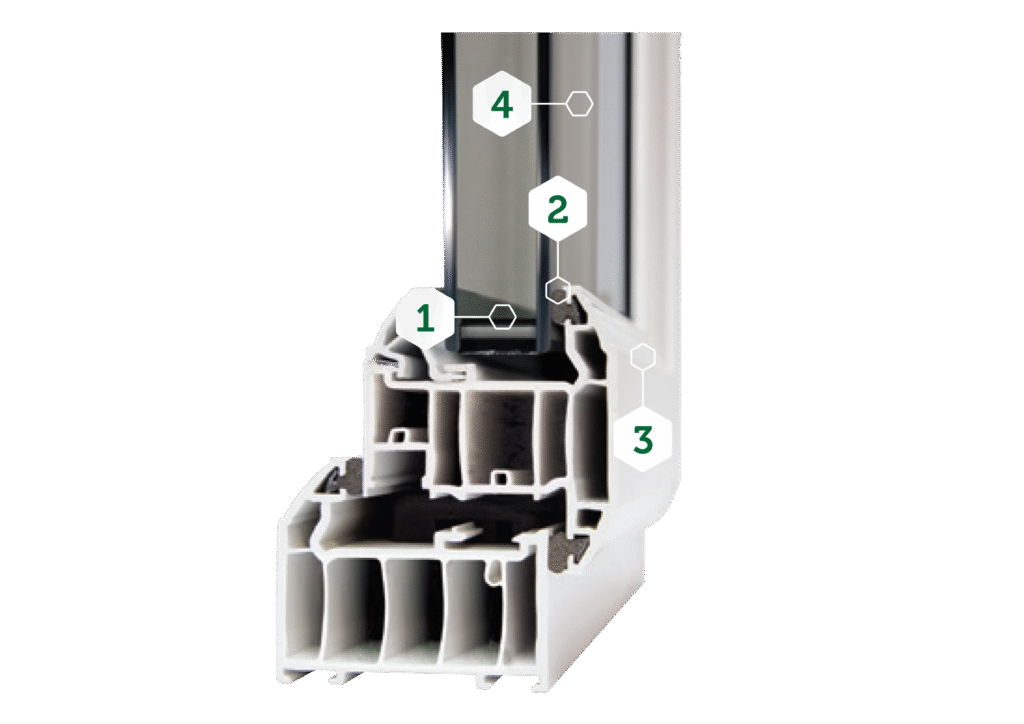 4
2
1
3